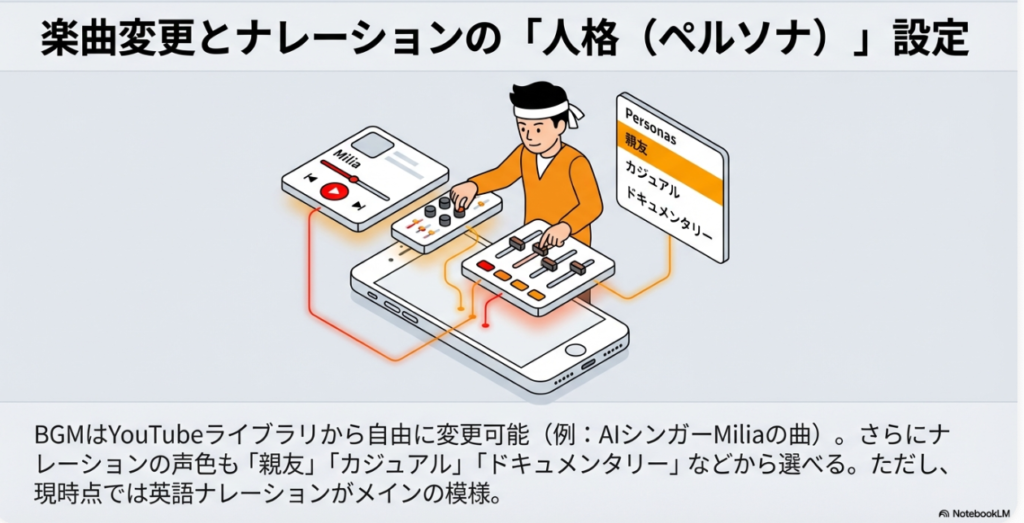 楽曲変更とナレーションの「人格（ペルソナ）」設定

Milia

Personas
親友
カジュアル
ドキュメンタリー

BGMはYouTubeライブラリから自由に変更可能（例：AIシンガーMiliaの曲）。さらにナレーションの声色も「親友」「カジュアル」「ドキュメンタリー」などから選べる。ただし、現時点では英語ナレーションがメインの模様。

NotebookLM