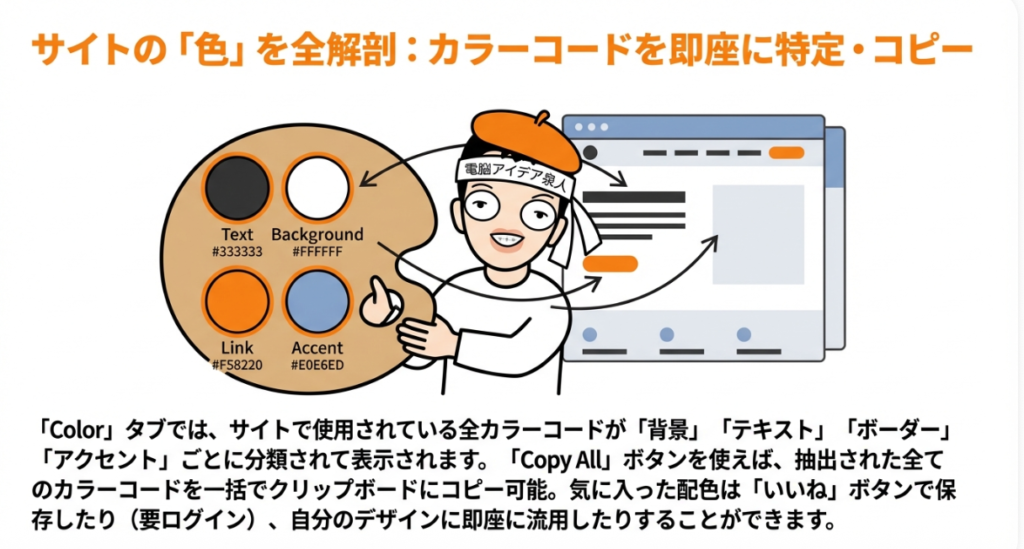 サイトの「色」を全解剖：カラーコードを即座に特定・コピー

電脳アイデア泉人

Text
#333333

Background
#FFFFFF

Link
#F58220

Accent
#E0E6ED

「Color」タブでは、サイトで使用されている全カラーコードが「背景」「テキスト」「ボーダー」「アクセント」ごとに分類されて表示されます。「Copy All」ボタンを使えば、抽出された全てのカラーコードを一括でクリップボードにコピー可能。気に入った配色は「いいね」ボタンで保存したり（要ログイン）、自分のデザインに即座に流用したりすることができます。