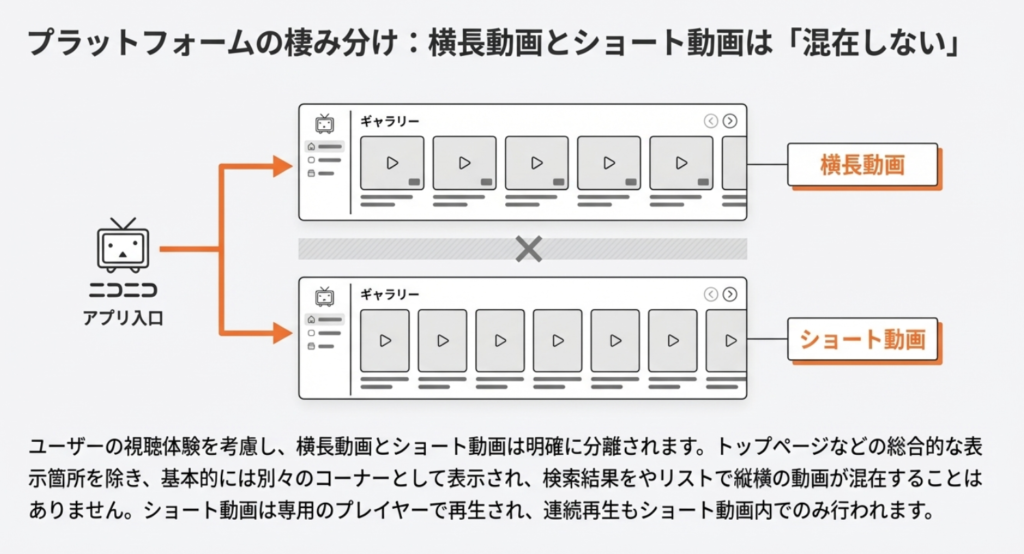 プラットフォームの棲み分け：横長動画とショート動画は「混在しない」

ニコニコ
アプリ入口

ギャラリー

横長動画

ギャラリー

ショート動画

ユーザーの視聴体験を考慮し、横長動画とショート動画は明確に分離されます。トップページなどの総合的な表示箇所を除き、基本的には別々のコーナーとして表示され、検索結果をやリストで縦横の動画が混在することはありません。ショート動画は専用のプレイヤーで再生され、連続再生もショート動画内でのみ行われます。