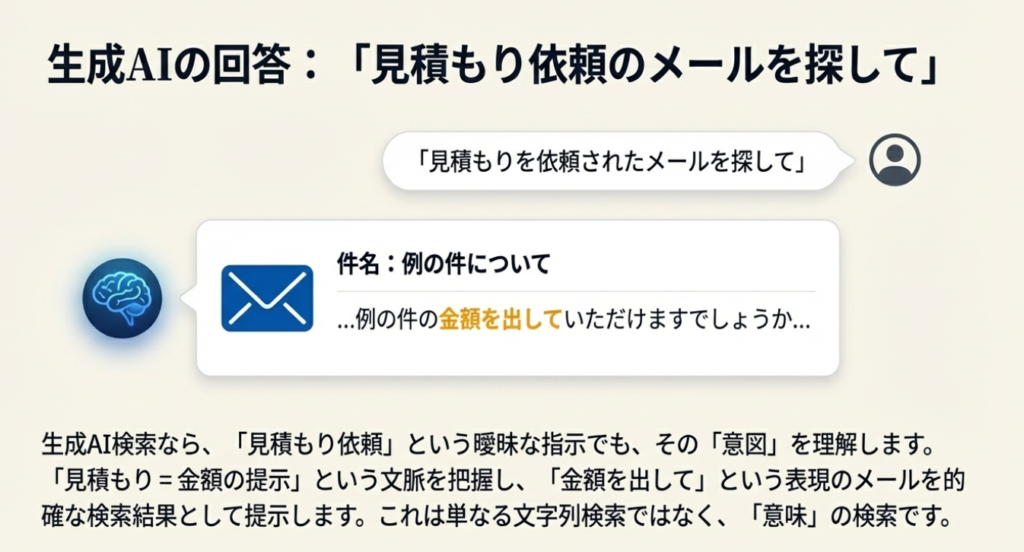 生成AIの回答：「見積もり依頼のメールを探して」

「見積もりを依頼されたメールを探して」

件名：例の件について

...例の件の金額を出していただけますでしょうか...

生成AI検索なら、「見積もり依頼」という曖昧な指示でも、その「意図」を理解します。「見積もり＝金額の提示」という文脈を把握し、「金額を出して」という表現のメールを的確な検索結果として提示します。これは単なる文字列検索ではなく、「意味」の検索です。