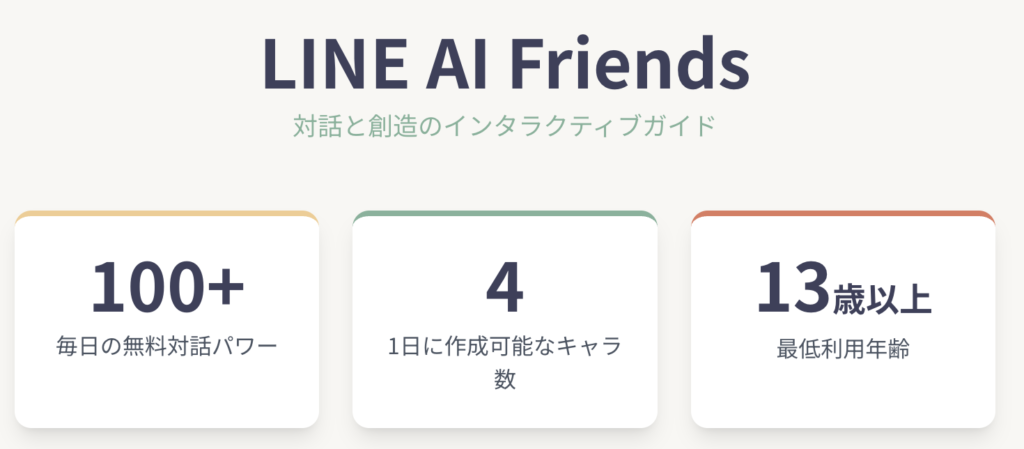 LINE AI Friends

対話と創造のインタラクティブガイド

100+
毎日の無料対話パワー

4
1日に作成可能なキャラ数

13歳以上
最低利用年齢