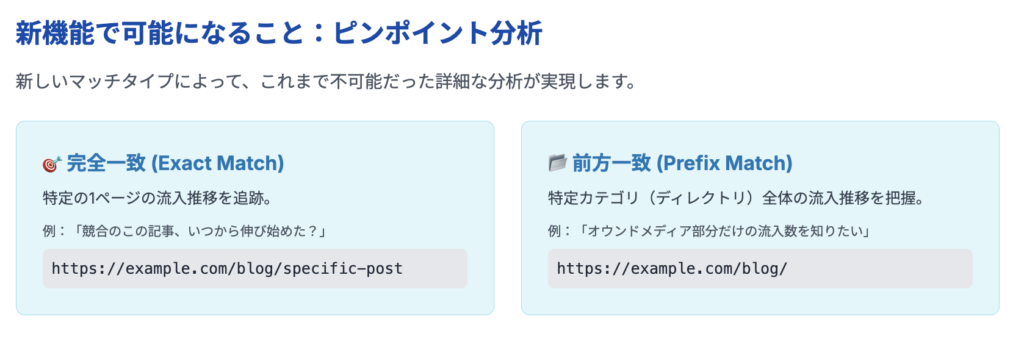 新機能で可能になること：ピンポイント分析

新しいマッチタイプによって、これまで不可能だった詳細な分析が実現します。

🎯 完全一致 (Exact Match)

特定の1ページの流入推移を追跡。

例：「競合のこの記事、いつから伸び始めた？」

https://example.com/blog/specific-post

📂 前方一致 (Prefix Match)

特定カテゴリ（ディレクトリ）全体の流入推移を把握。

例：「オウンドメディア部分だけの流入数を知りたい」

https://example.com/blog/