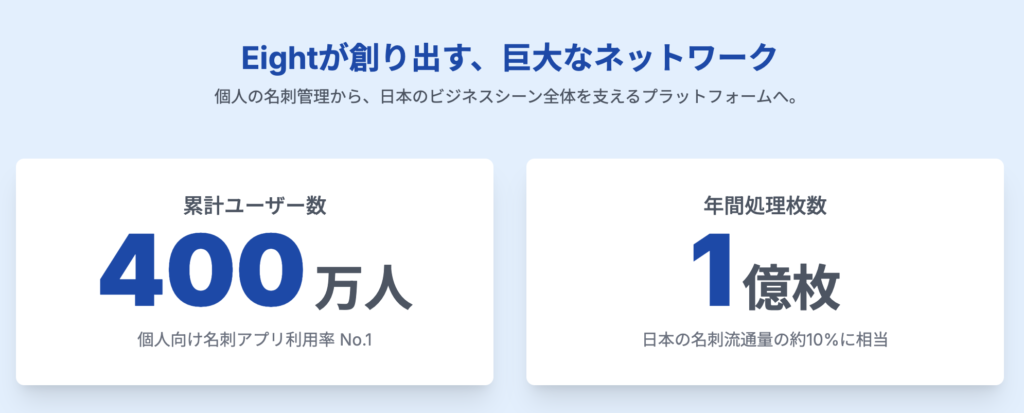 Eightが創り出す、巨大なネットワーク

個人の名刺管理から、日本のビジネスシーン全体を支えるプラットフォームへ。

累計ユーザー数

400万人

個人向け名刺アプリ利用率 No.1

年間処理枚数

1億枚

日本の名刺流通量の約10%に相当