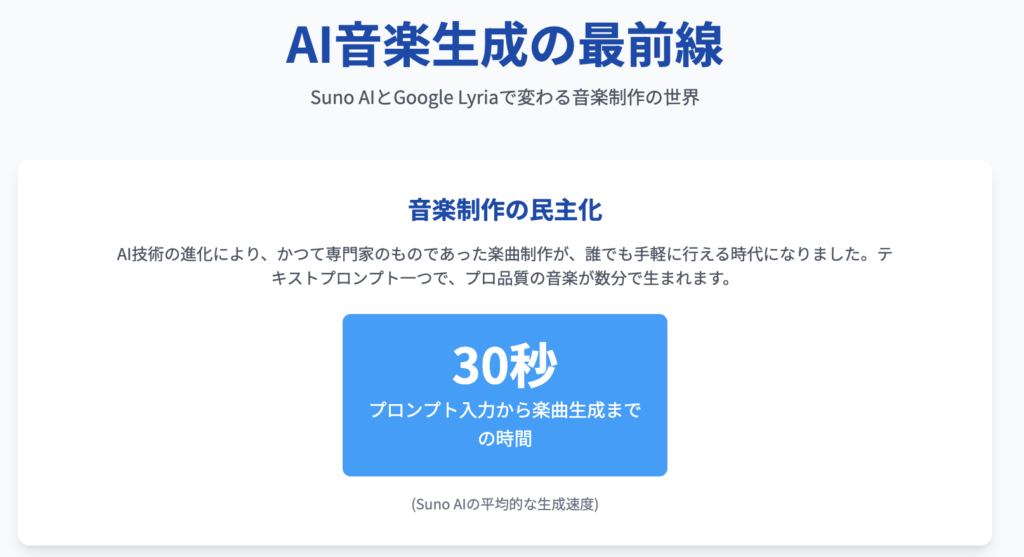 AI音楽生成の最前線

Suno AIとGoogle Lyriaで変わる音楽制作の世界

音楽制作の民主化

AI技術の進化により、かつて専門家のものであった楽曲制作が、誰でも手軽に行える時代になりました。テキストプロンプト一つで、プロ品質の音楽が数分で生まれます。

30秒

プロンプト入力から楽曲生成までの時間

(Suno AIの平均的な生成速度)