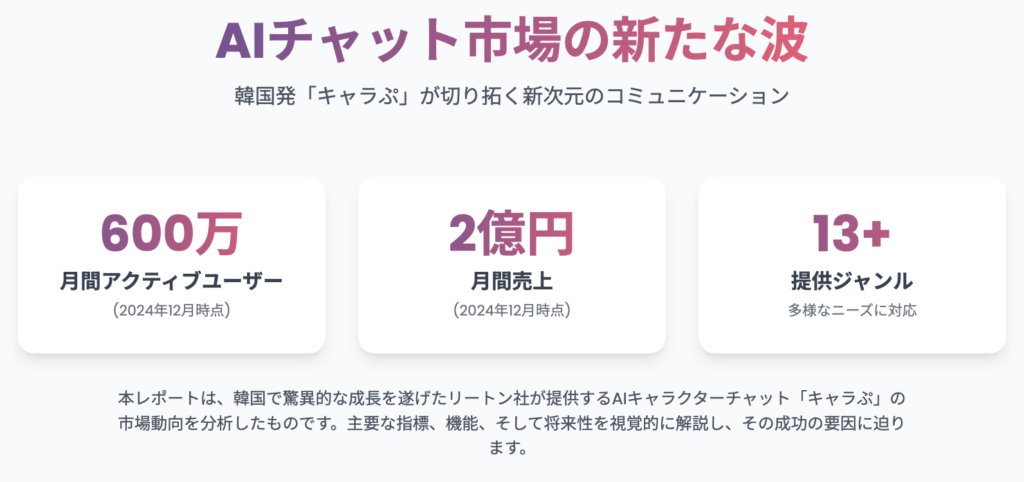 AIチャット市場の新たな波

韓国発「キャラぷ」が切り拓く新次元のコミュニケーション

600万
月間アクティブユーザー
(2024年12月時点)

2億円
月間売上
(2024年12月時点)

13+
提供ジャンル
多様なニーズに対応

本レポートは、韓国で驚異的な成長を遂げたリートン社が提供するAIキャラクターチャット「キャラぷ」の市場動向を分析したものです。主要な指標、機能、そして将来性を視覚的に解説し、その成功の要因に迫ります。