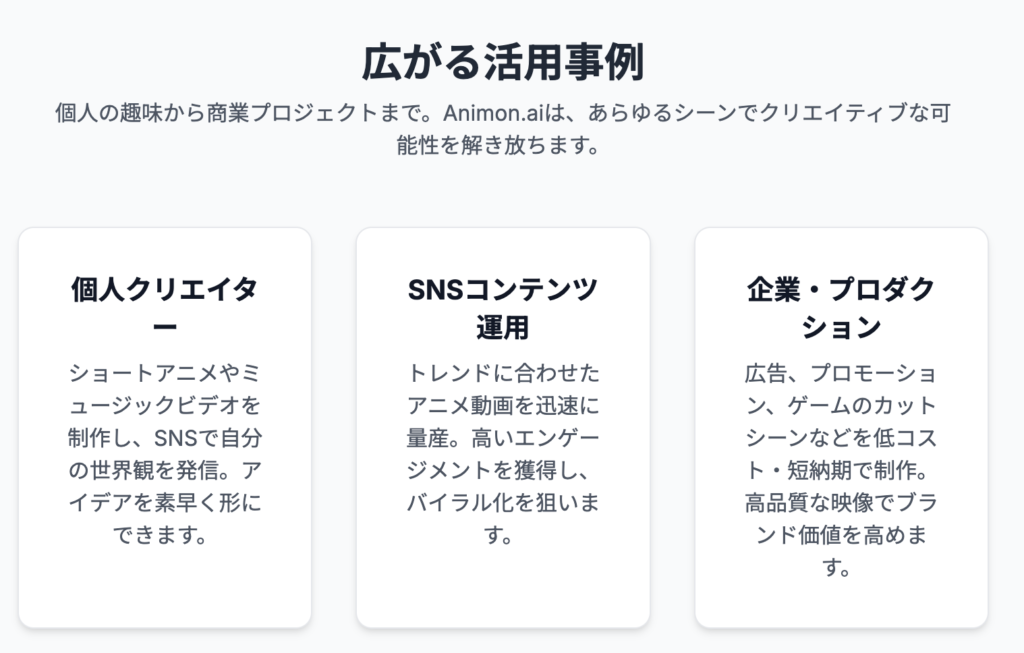 広がる活用事例

個人の趣味から商業プロジェクトまで。Animon.aiは、あらゆるシーンでクリエイティブな可能性を解き放ちます。

個人クリエイター

ショートアニメやミュージックビデオを制作し、SNSで自分の世界観を発信。アイデアを素早く形にできます。

SNSコンテンツ運用

トレンドに合わせたアニメ動画を迅速に量産。高いエンゲージメントを獲得し、バイラル化を狙います。

企業・プロダクション

広告、プロモーション、ゲームのカットシーンなどを低コスト・短納期で制作。高品質な映像でブランド価値を高めます。