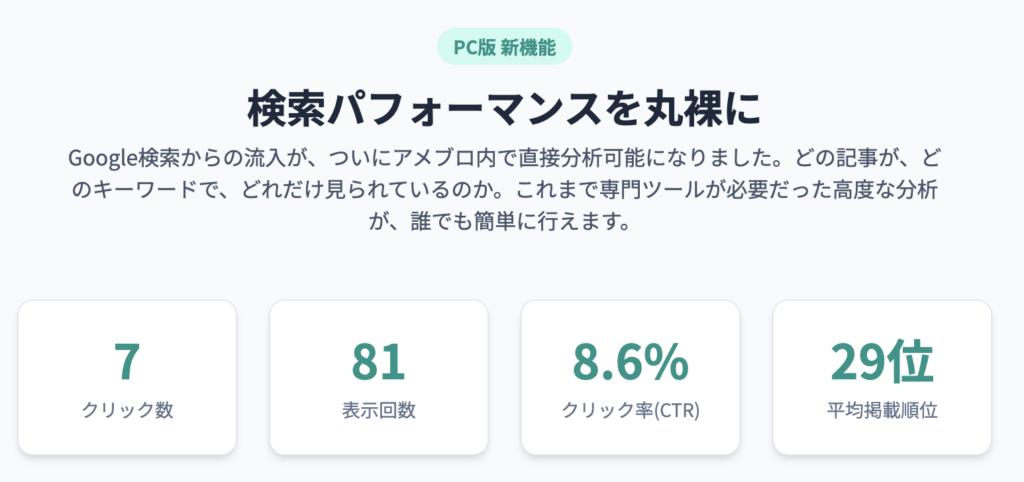 PC版 新機能

検索パフォーマンスを丸裸に

Google検索からの流入が、ついにアメブロ内で直接分析可能になりました。どの記事が、どのキーワードで、どれだけ見られているのか。これまで専門ツールが必要だった高度な分析が、誰でも簡単に行えます。

7
クリック数

81
表示回数

8.6%
クリック率(CTR)

29位
平均掲載順位