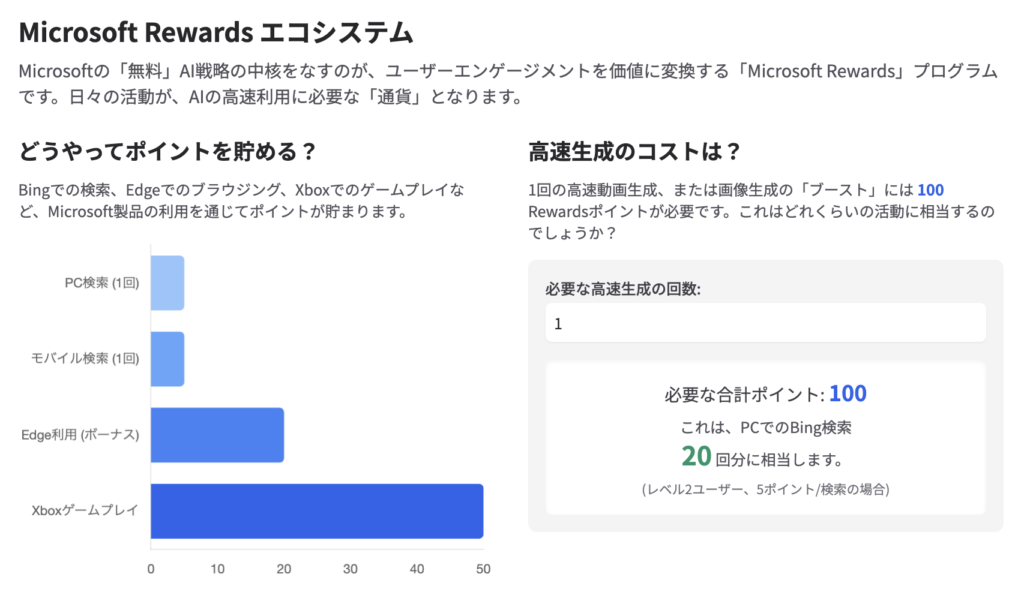 Microsoft Rewards エコシステム

Microsoftの「無料」AI戦略の中核をなすのが、ユーザーエンゲージメントを価値に変換する「Microsoft Rewards」プログラムです。日々の活動が、AIの高速利用に必要な「通貨」となります。

どうやってポイントを貯める？

Bingでの検索、Edgeでのブラウジング、Xboxでのゲームプレイなど、Microsoft製品の利用を通じてポイントが貯まります。

PC検索 (1回)
モバイル検索 (1回)
Edge利用 (ボーナス)
Xboxゲームプレイ

0 10 20 30 40 50

高速生成のコストは？

1回の高速動画生成、または画像生成の「ブースト」には 100 Rewardsポイントが必要です。これはどれくらいの活動に相当するのでしょうか？

必要な高速生成の回数:

1

必要な合計ポイント: 100

これは、PCでのBing検索

20 回分に相当します。

(レベル2ユーザー、5ポイント/検索の場合)