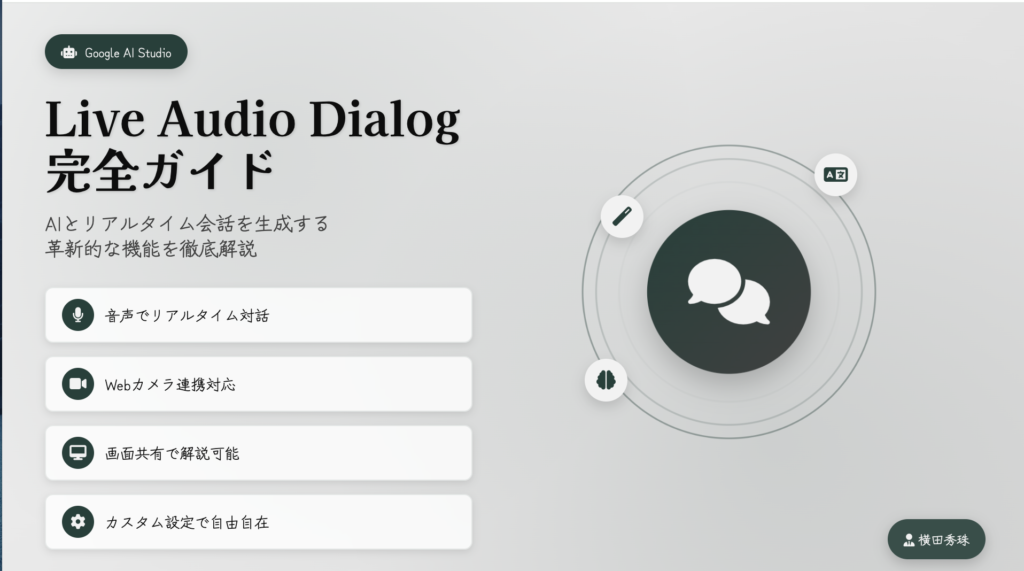 Google AI Studio

Live Audio Dialog
完全ガイド

AIとリアルタイム会話を生成する
革新的な機能を徹底解説

音声でリアルタイム対話

Webカメラ連携対応

画面共有で解説可能

カスタム設定で自由自在

横田秀珠